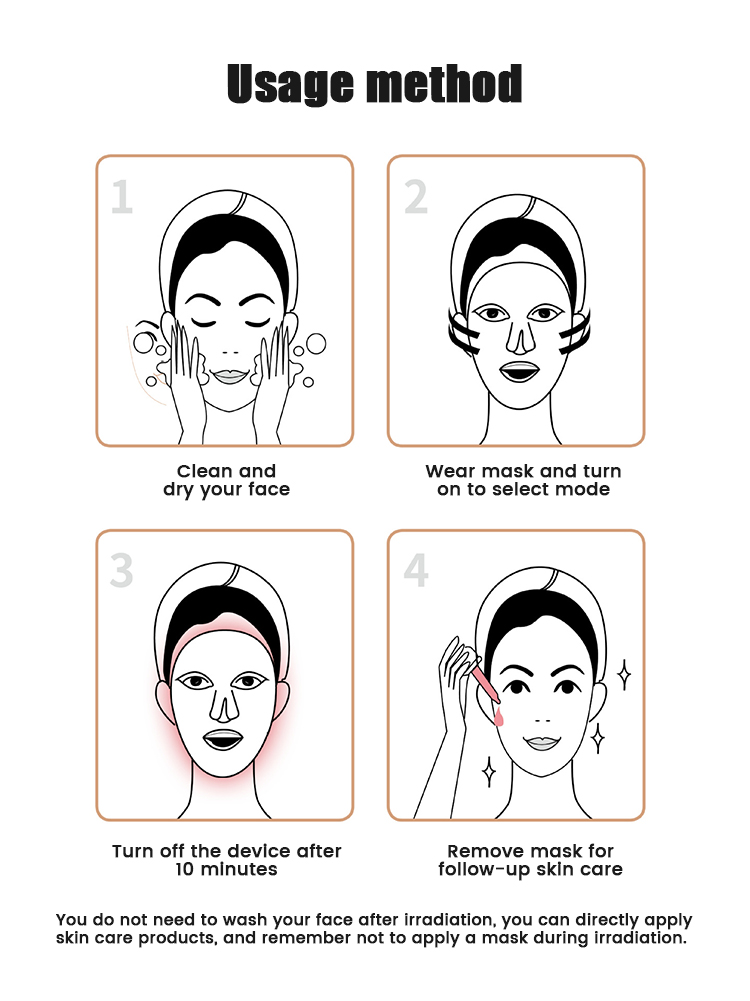 Usage method

1

Clean and dry your face

2

Wear mask and turn on to select mode

3

Turn off the device after 10 minutes

4

Remove mask for follow-up skin care

You do not need to wash your face after irradiation, you can directly apply skin care products, and remember not to apply a mask during irradiation.