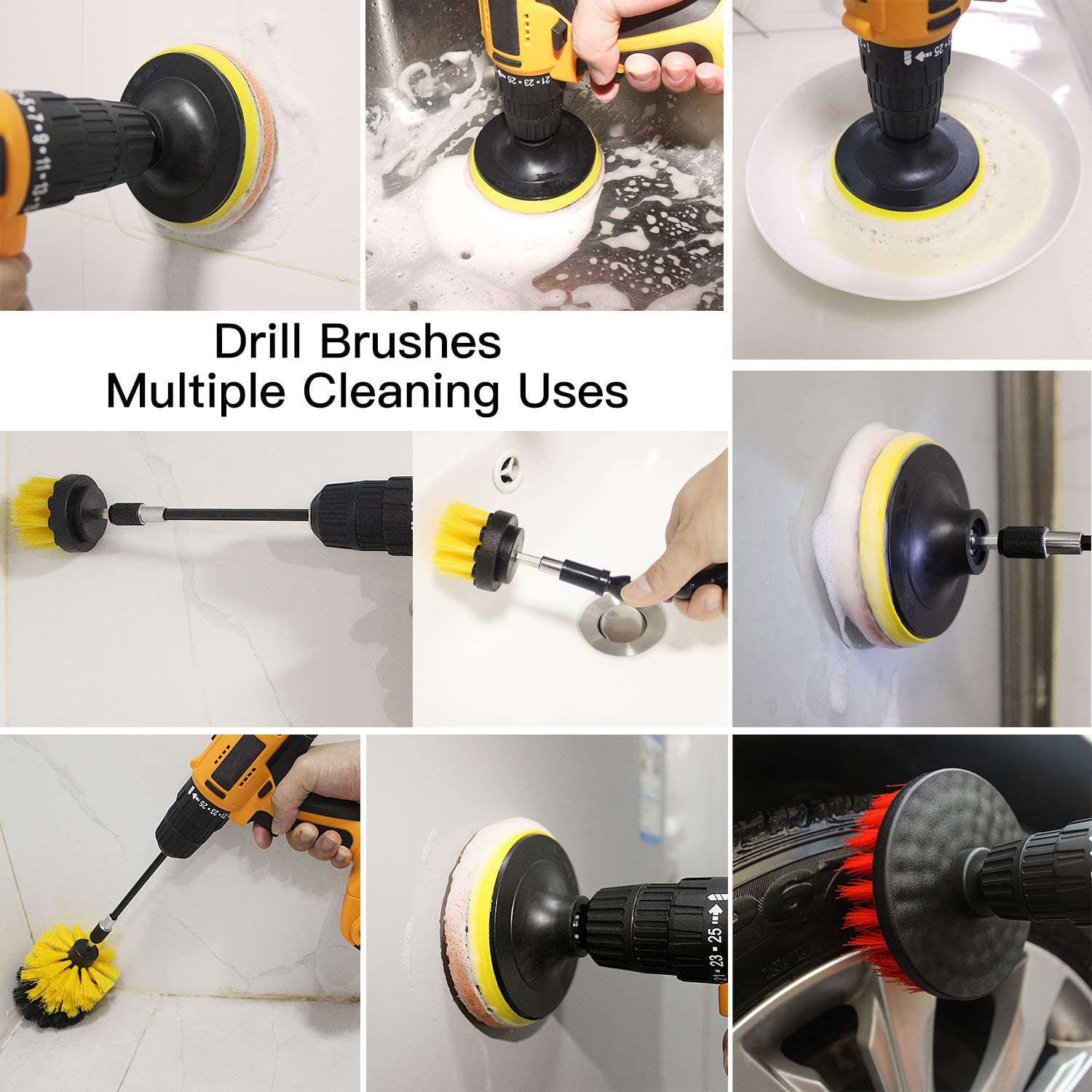 Drill Brushes
Multiple Cleaning Uses